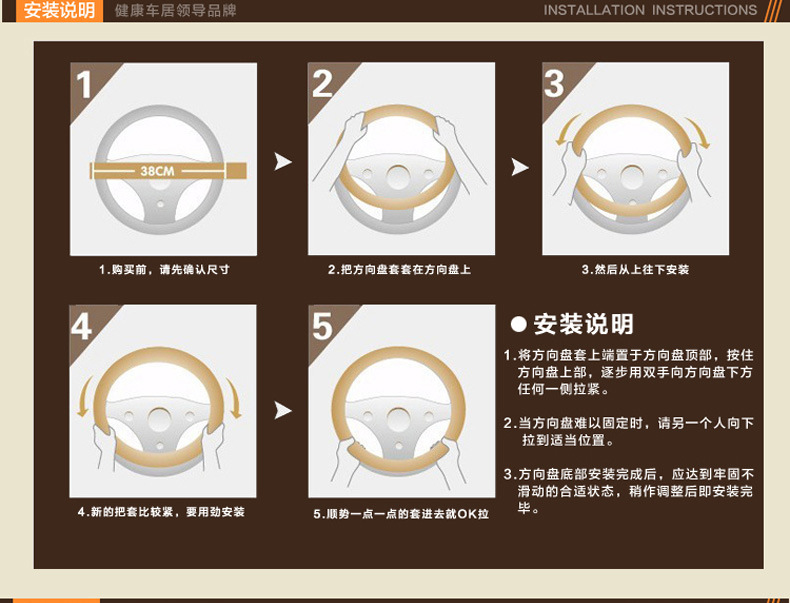 安装说明 健康车居领导品牌

INSTALLATION INSTRUCTIONS

1

38CM

1.购买前，请先确认尺寸

2

2.把方向盘套套在方向盘上

3

3.然后从上往下安装

4

4.新的把套比较紧，要用劲安装

5

5.顺势一点一点的套进去就OK拉

● 安装说明

1.将方向盘套上端置于方向盘顶部，按住方向盘上部，逐步用双手向方向盘下方任何一侧拉紧。

2.当方向盘难以固定时，请另一个人向下拉到适当位置。

3.方向盘底部安装完成后，应达到牢固不滑动的合适状态，稍作调整后即安装完毕。