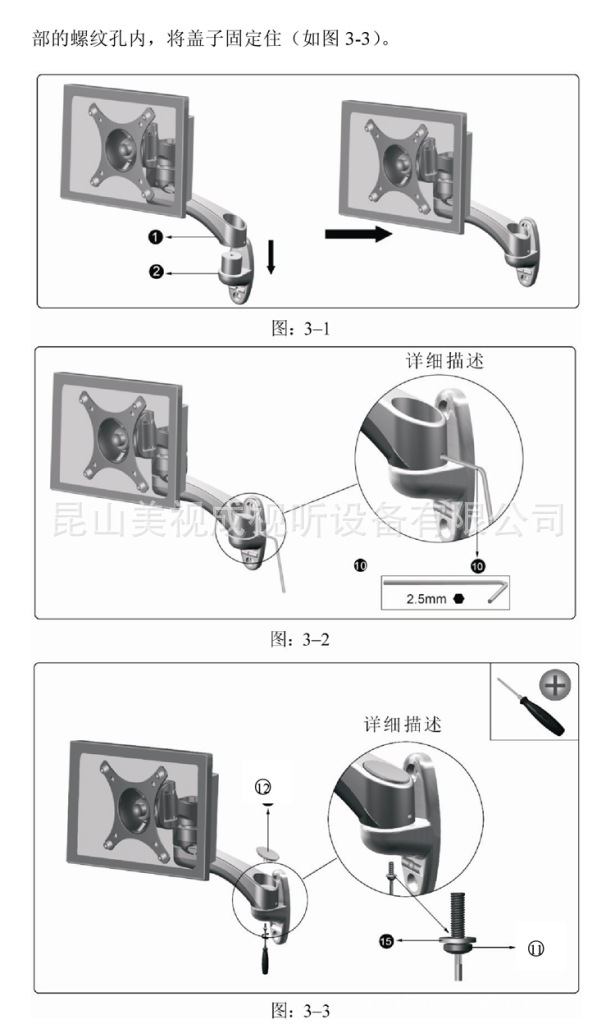 部的螺纹孔内，将盖子固定住（如图 3-3）。

❶

❷

图：3–1

详细描述

昆山美视成视听设备有限公司

❿

❿

2.5mm

图：3–2

详细描述

⑫

⓯

⑪

图：3–3