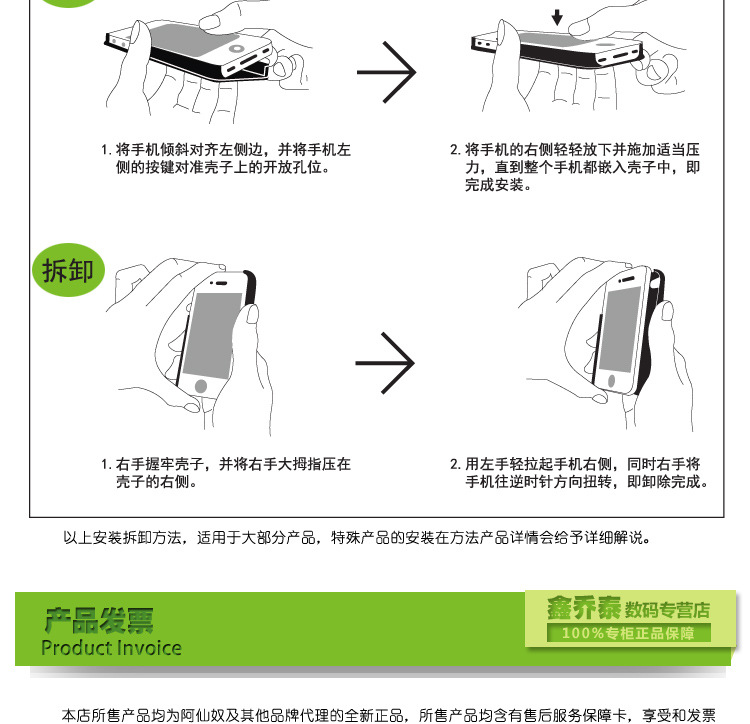 1. 将手机倾斜对齐左侧边，并将手机左侧的按键对准壳子上的开放孔位。

2. 将手机的右侧轻轻放下并施加适当压力，直到整个手机都嵌入壳子中，即完成安装。

拆卸

1. 右手握牢壳子，并将右手大拇指压在壳子的右侧。

2. 用左手轻拉起手机右侧，同时右手将手机往逆时针方向扭转，即卸除完成。

以上安装拆卸方法，适用于大部分产品，特殊产品的安装在方法产品详情会给予详细解说。

产品发票
Product Invoice

鑫乔泰 数码专营店
100%专柜正品保障

本店所售产品均为阿仙奴及其他品牌代理的全新正品，所售产品均含有售后服务保障卡，享受和发票