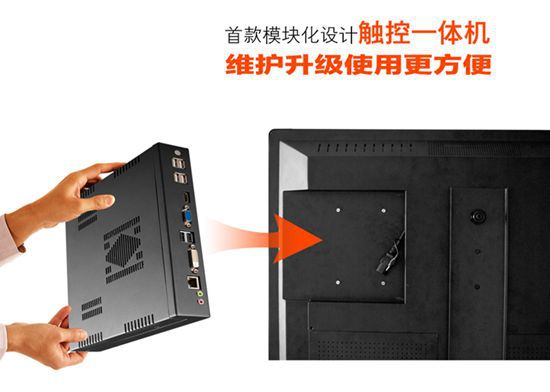 首款模块化设计触控一体机
维护升级使用更方便