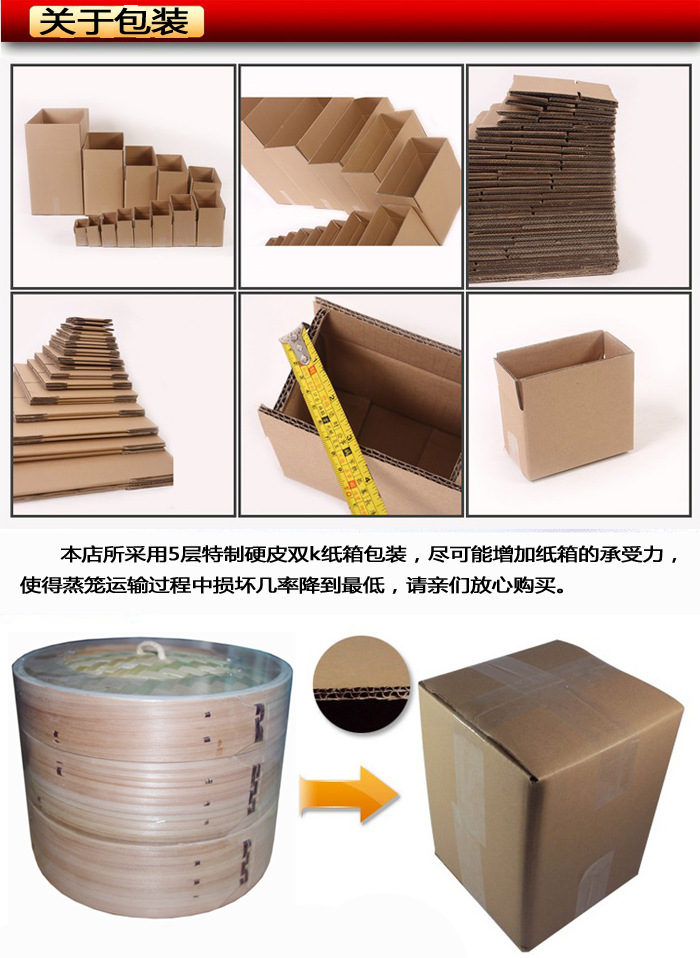 关于包装

本店所采用5层特制硬皮双k纸箱包装，尽可能增加纸箱的承受力，使得蒸笼运输过程中损坏几率降到最低，请亲们放心购买。