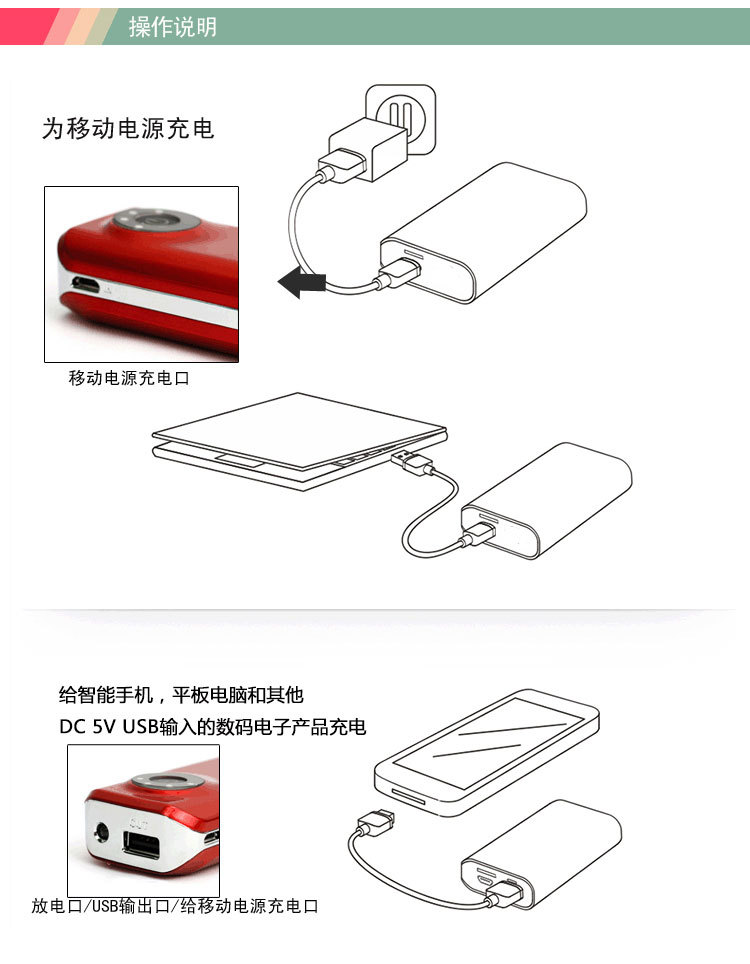 操作说明

为移动电源充电

移动电源充电口

给智能手机，平板电脑和其他

DC 5V USB输入的数码电子产品充电

OUT

放电口/USB输出口/给移动电源充电口