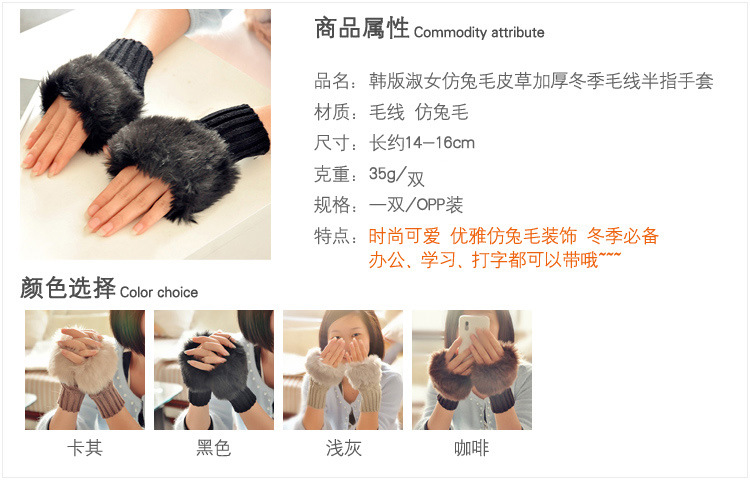 商品属性 Commodity attribute

品名：韩版淑女仿兔毛皮草加厚冬季毛线半指手套
材质：毛线 仿兔毛
尺寸：长约14—16cm
克重：35g/双
规格：一双/OPP装
特点：时尚可爱 优雅仿兔毛装饰 冬季必备
办公、学习、打字都可以带哦~~~

颜色选择 Color choice

卡其

黑色

浅灰

咖啡