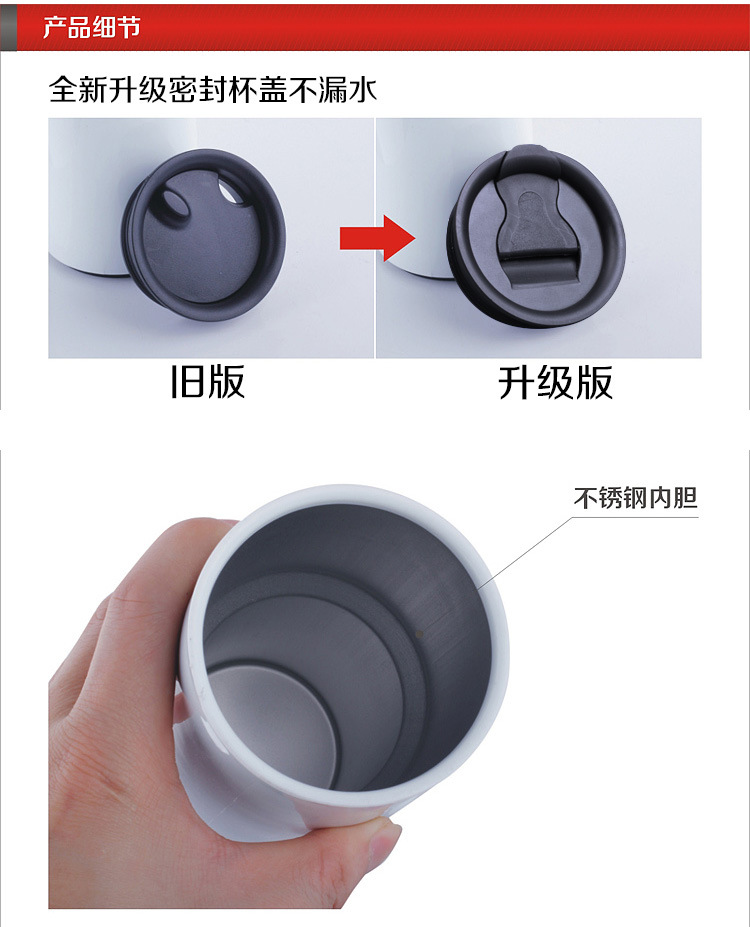 产品细节

全新升级密封杯盖不漏水

旧版

升级版

不锈钢内胆