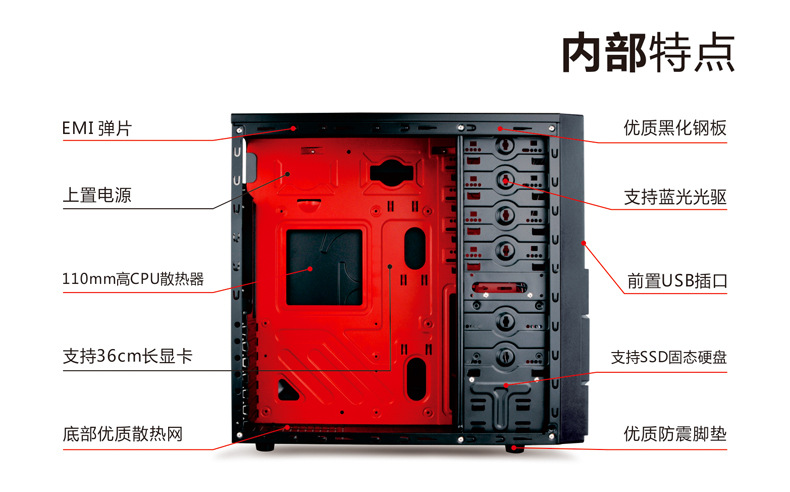 内部特点

EMI 弹片

上置电源

110mm高CPU散热器

支持36cm长显卡

底部优质散热网

优质黑化钢板

支持蓝光光驱

前置USB插口

支持SSD固态硬盘

优质防震脚垫