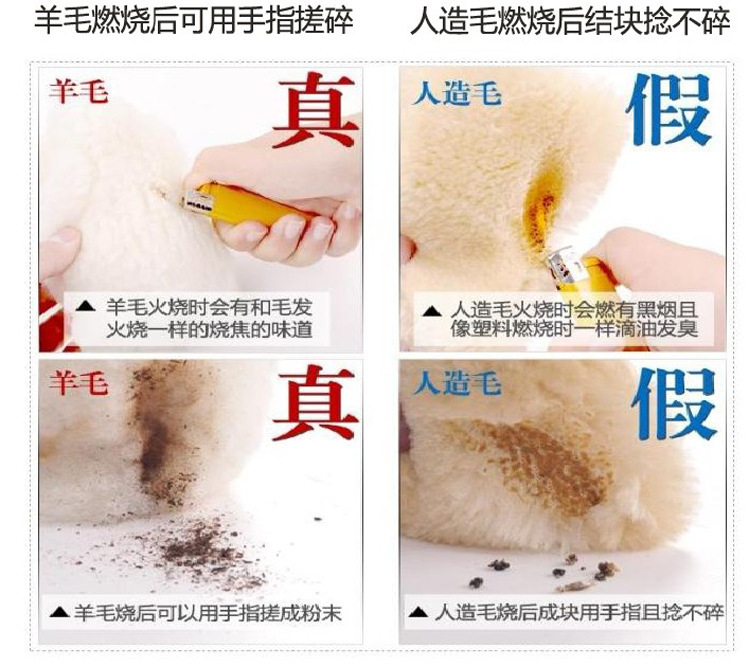 羊毛燃烧后可用手指搓碎

人造毛燃烧后结块捻不碎

羊毛

真

▲ 羊毛火烧时会有和毛发火烧一样的烧焦的味道

人造毛

假

▲ 人造毛火烧时会燃有黑烟且像塑料燃烧时一样滴油发臭

羊毛

真

▲ 羊毛烧后可以用手指搓成粉末

人造毛

假

▲ 人造毛烧后成块用手指且捻不碎