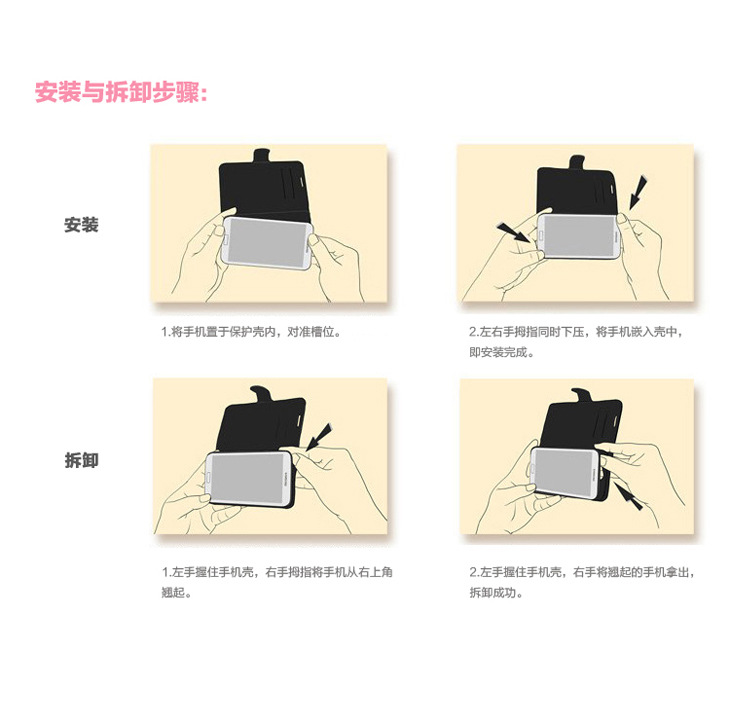 安装与拆卸步骤:

安装

1.将手机置于保护壳内，对准槽位。

2.左右手拇指同时下压，将手机嵌入壳中，即安装完成。

拆卸

1.左手握住手机壳，右手拇指将手机从右上角翘起。

2.左手握住手机壳，右手将翘起的手机拿出，拆卸成功。