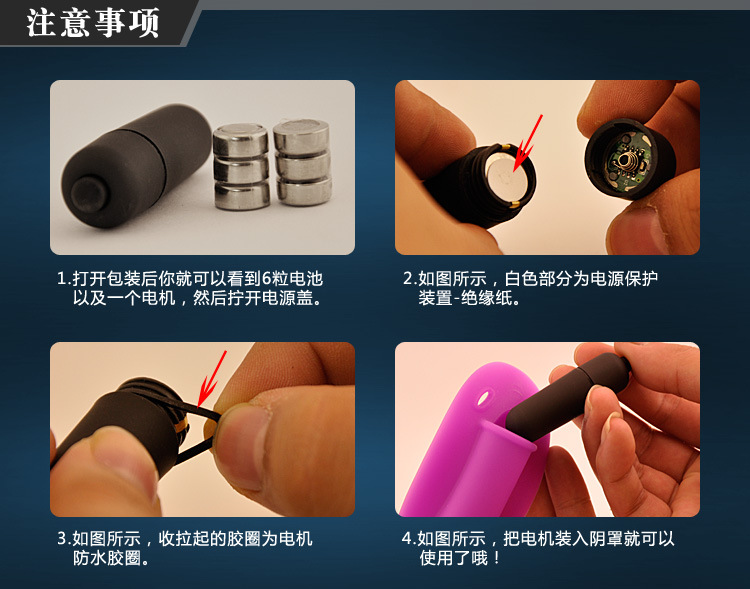 注意事项

1.打开包装后你就可以看到6粒电池以及一个电机，然后拧开电源盖。

2.如图所示，白色部分为电源保护装置-绝缘纸。

3.如图所示，收拉起的胶圈为电机防水胶圈。

4.如图所示，把电机装入阴罩就可以使用了哦！