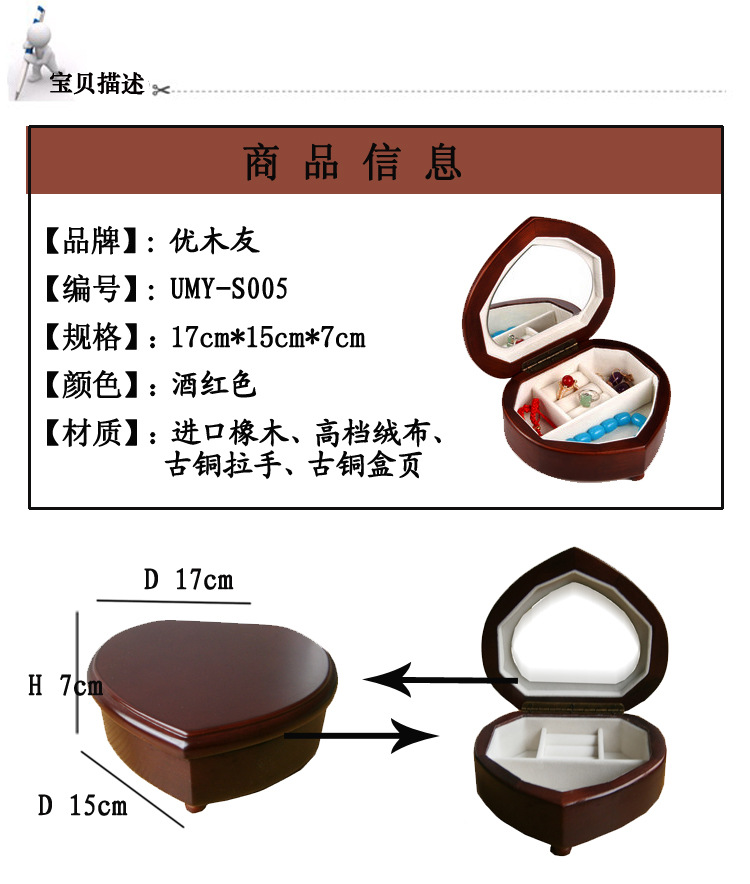 宝贝描述

商品信息

【品牌】：优木友
【编号】：UMY-S005
【规格】：17cm*15cm*7cm
【颜色】：酒红色
【材质】：进口橡木、高档绒布、古铜拉手、古铜盒页

D 17cm
H 7cm
D 15cm