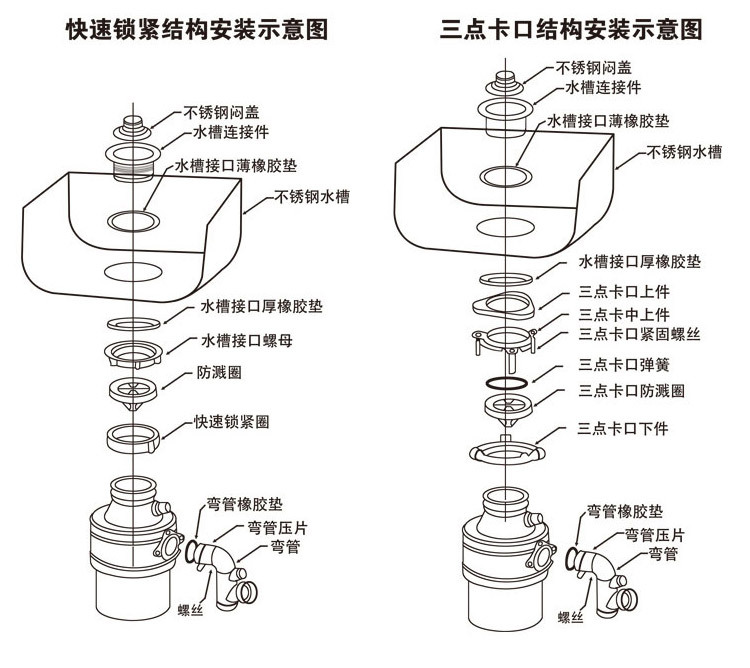 快速锁紧结构安装示意图

不锈钢闷盖
水槽连接件
水槽接口薄橡胶垫
不锈钢水槽
水槽接口厚橡胶垫
水槽接口螺母
防溅圈
快速锁紧圈
弯管橡胶垫
弯管压片
弯管
螺丝

三点卡口结构安装示意图

不锈钢闷盖
水槽连接件
水槽接口薄橡胶垫
不锈钢水槽
水槽接口厚橡胶垫
三点卡口上件
三点卡中上件
三点卡口紧固螺丝
三点卡口弹簧
三点卡口防溅圈
三点卡口下件
弯管橡胶垫
弯管压片
弯管
螺丝