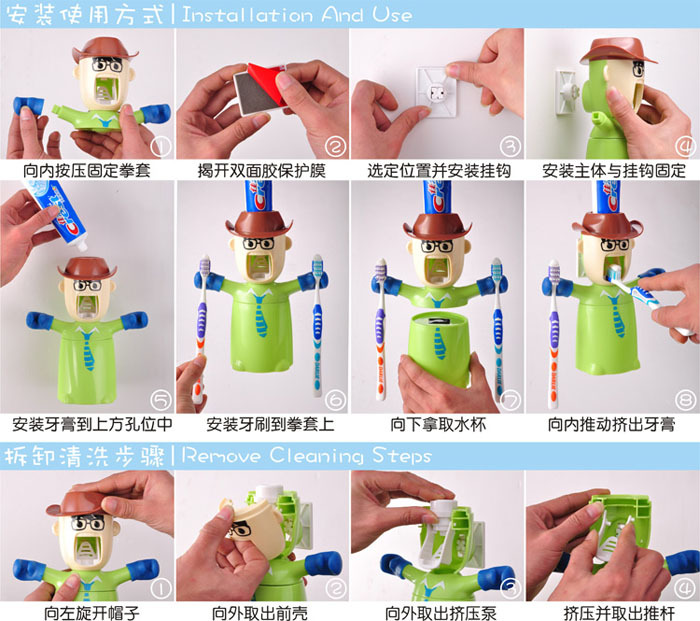 安装使用方式 | Installation And Use

①
向内按压固定拳套

②
揭开双面胶保护膜

③
选定位置并安装挂钩

④
安装主体与挂钩固定

⑤
安装牙膏到上方孔位中

⑥
安装牙刷到拳套上

⑦
向下拿取水杯

⑧
向内推动挤出牙膏

拆卸清洗步骤 | Remove Cleaning Steps

①
向左旋开帽子

②
向外取出前壳

③
向外取出挤压泵

④
挤压并取出推杆