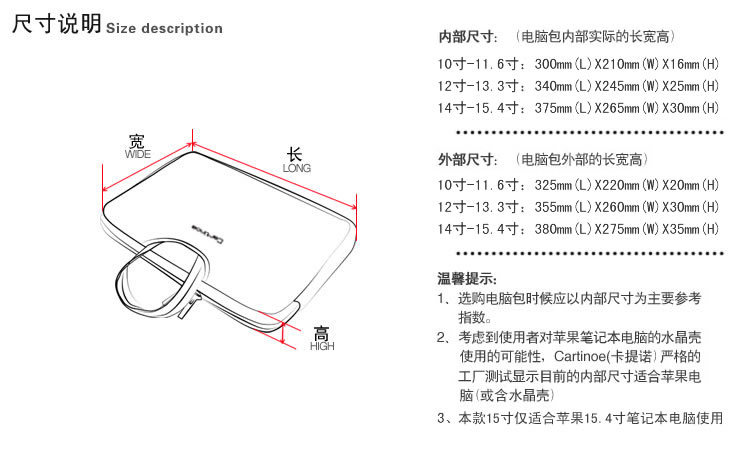 尺寸说明 Size description

宽
WIDE

长
LONG

Cartinoe

高
HIGH

内部尺寸：（电脑包内部实际的长宽高）

10寸-11.6寸：300mm(L)X210mm(W)X16mm(H)

12寸-13.3寸：340mm(L)X245mm(W)X25mm(H)

14寸-15.4寸：375mm(L)X265mm(W)X30mm(H)

外部尺寸：（电脑包外部的长宽高）

10寸-11.6寸：325mm(L)X220mm(W)X20mm(H)

12寸-13.3寸：355mm(L)X260mm(W)X30mm(H)

14寸-15.4寸：380mm(L)X275mm(W)X35mm(H)

温馨提示:

1、选购电脑包时候应以内部尺寸为主要参考指数。

2、考虑到使用者对苹果笔记本电脑的水晶壳使用的可能性，Cartinoe(卡提诺）严格的工厂测试显示目前的内部尺寸适合苹果电脑(或含水晶壳)

3、本款15寸仅适合苹果15.4寸笔记本电脑使用