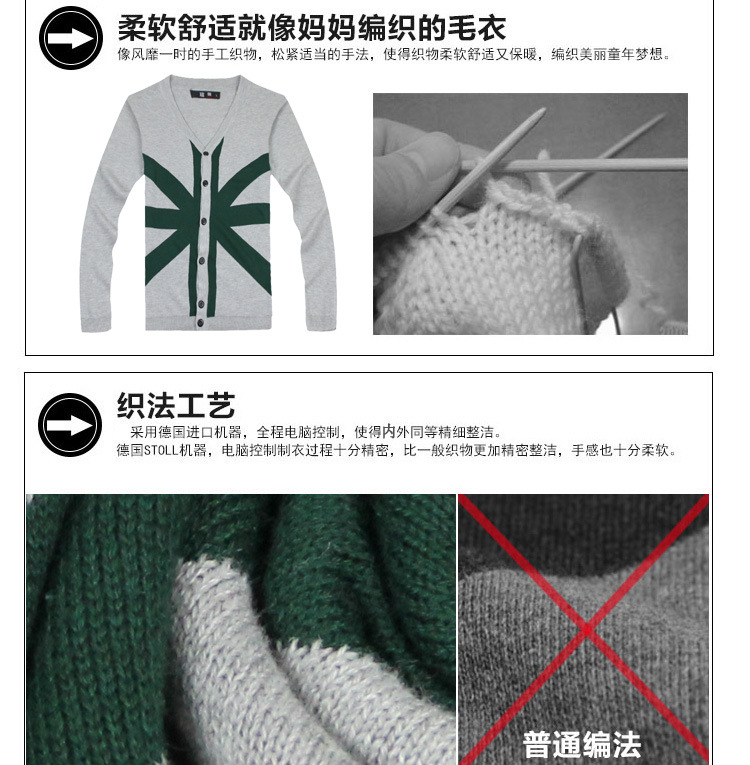 柔软舒适就像妈妈编织的毛衣

像风靡一时的手工织物，松紧适当的手法，使得织物柔软舒适又保暖，编织美丽童年梦想。

织法工艺

采用德国进口机器，全程电脑控制，使得内外同等精细整洁。
德国STOLL机器，电脑控制制衣过程十分精密，比一般织物更加精密整洁，手感也十分柔软。

普通编法