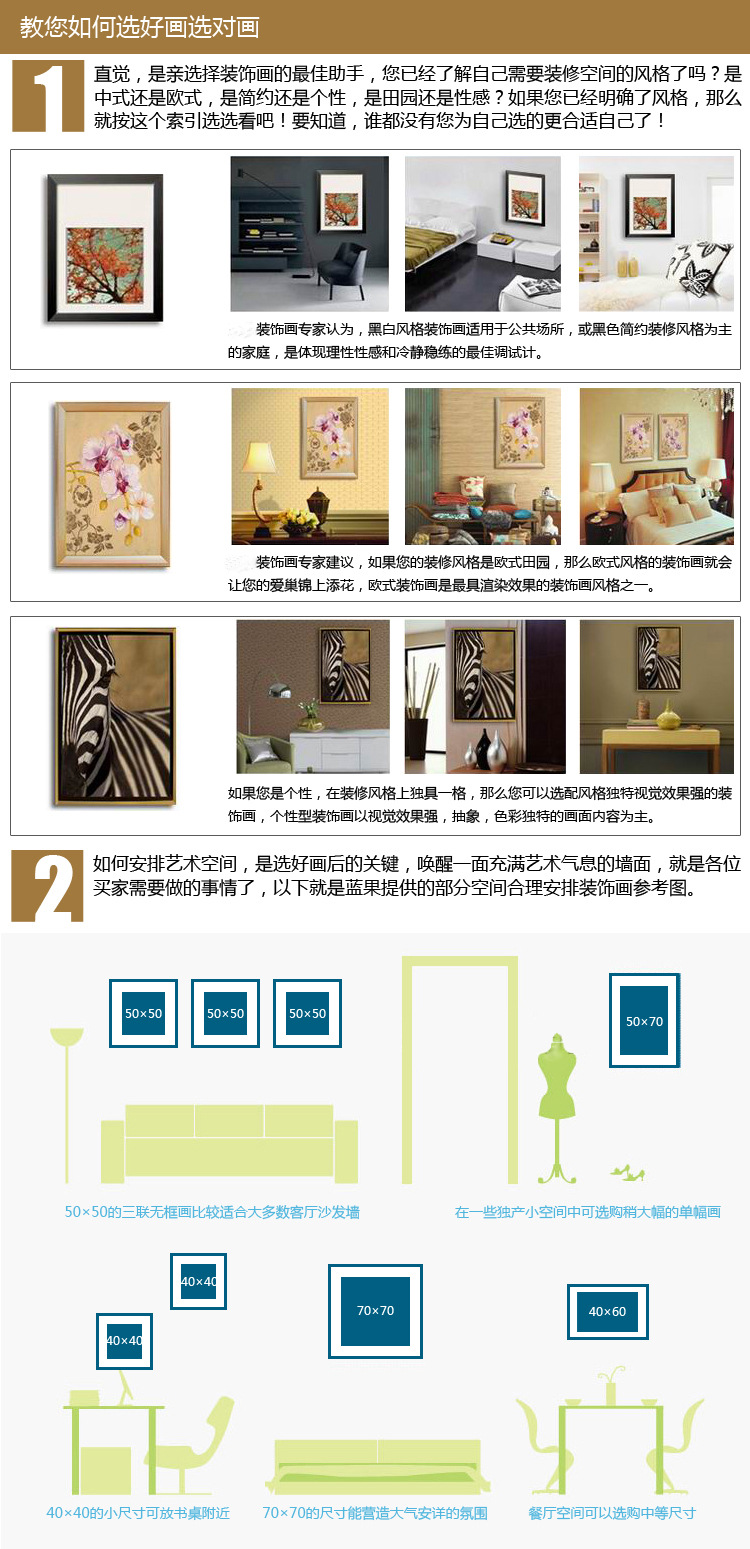 教您如何选好画选对画

1

直觉，是亲选择装饰画的最佳助手，您已经了解自己需要装修空间的风格了吗？是中式还是欧式，是简约还是个性，是田园还是性感？如果您已经明确了风格，那么就按这个索引选选看吧！要知道，谁都没有您为自己选的更合适自己了！

装饰画专家认为，黑白风格装饰画适用于公共场所，或黑色简约装修风格为主的家庭，是体现理性性感和冷静稳练的最佳调试计。

装饰画专家建议，如果您的装修风格是欧式田园，那么欧式风格的装饰画就会让您的爱巢锦上添花，欧式装饰画是最具渲染效果的装饰画风格之一。

如果您是个性，在装修风格上独具一格，那么您可以选配风格独特视觉效果强的装饰画，个性型装饰画以视觉效果强，抽象，色彩独特的画面内容为主。

2

如何安排艺术空间，是选好画后的关键，唤醒一面充满艺术气息的墙面，就是各位买家需要做的事情了，以下就是蓝果提供的部分空间合理安排装饰画参考图。

50×50 50×50 50×50

50×70

50×50的三联无框画比较适合大多数客厅沙发墙

在一些独产小空间中可选购稍大幅的单幅画

40×40

40×40

70×70

40×60

40×40的小尺寸可放书桌附近

70×70的尺寸能营造大气安详的氛围

餐厅空间可以选购中等尺寸