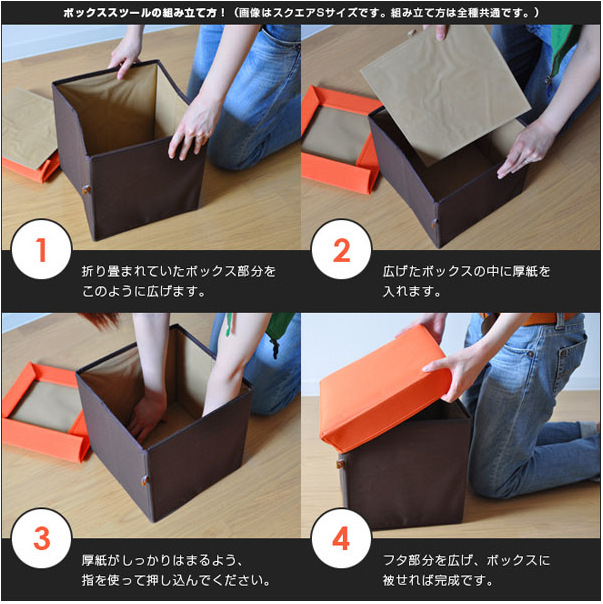 ボックススツールの組み立て方！（画像はスクエアSサイズです。組み立て方は全種共通です。）

1

折り畳まれていたボックス部分をこのように広げます。

2

広げたボックスの中に厚紙を入れます。

3

厚紙がしっかりはまるよう、指を使って押し込んでください。

4

フタ部分を広げ、ボックスに被せれば完成です。