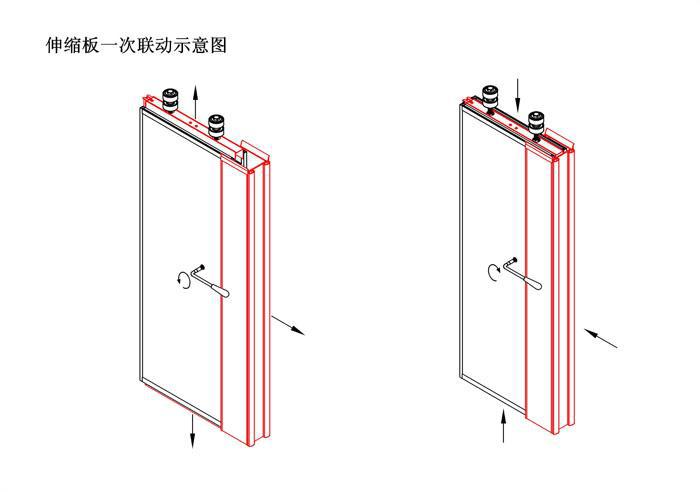 伸缩板一次联动示意图