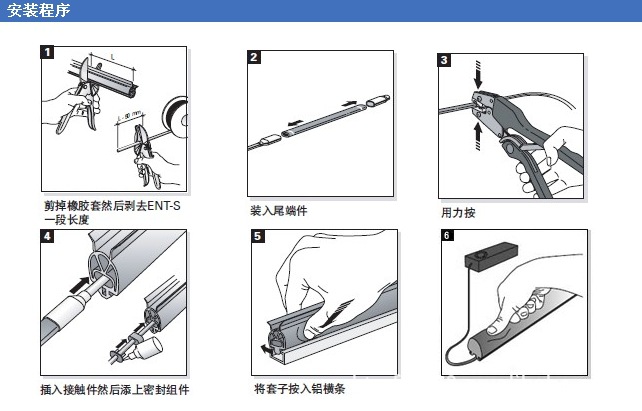 安装程序

1
L
L - 80 mm
剪掉橡胶套然后剥去ENT-S一段长度

2
装入尾端件

3
用力按

4
插入接触件然后添上密封组件

5
将套子按入铝横条

6