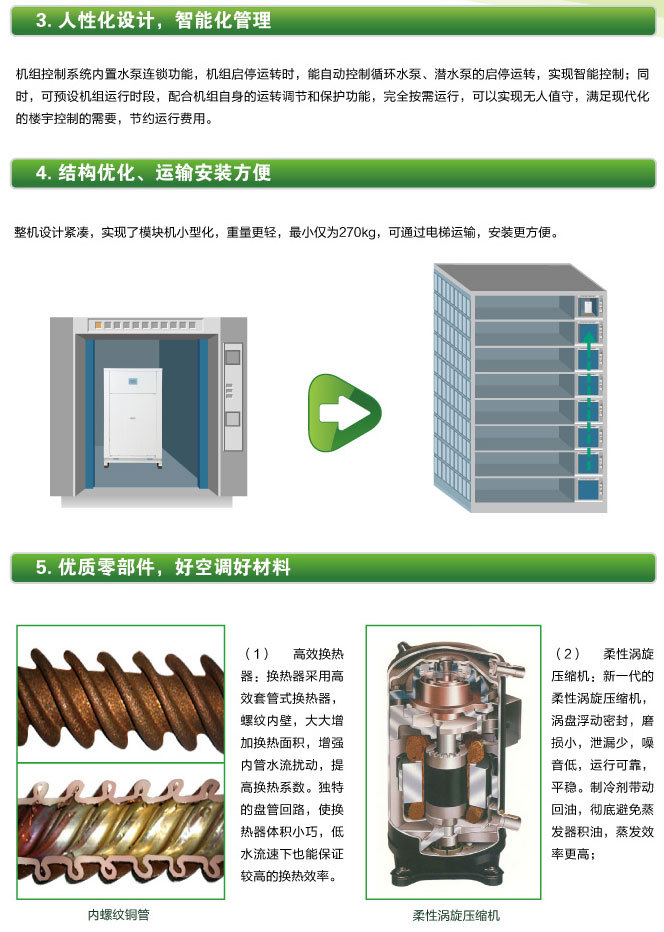 3. 人性化设计，智能化管理

机组控制系统内置水泵连锁功能，机组启停运转时，能自动控制循环水泵、潜水泵的启停运转，实现智能控制；同时，可预设机组运行时段，配合机组自身的运转调节和保护功能，完全按需运行，可以实现无人值守，满足现代化的楼宇控制的需要，节约运行费用。

4. 结构优化、运输安装方便

整机设计紧凑，实现了模块机小型化，重量更轻，最小仅为270kg，可通过电梯运输，安装更方便。

5. 优质零部件，好空调好材料

（1） 高效换热器：换热器采用高效套管式换热器，螺纹内壁，大大增加换热面积，增强内管水流扰动，提高换热系数。独特的盘管回路，使换热器体积小巧，低水流速下也能保证较高的换热效率。

内螺纹铜管

（2） 柔性涡旋压缩机：新一代的柔性涡旋压缩机，涡盘浮动密封，磨损小，泄漏少，噪音低，运行可靠，平稳。制冷剂带动回油，彻底避免蒸发器积油，蒸发效率更高；

柔性涡旋压缩机