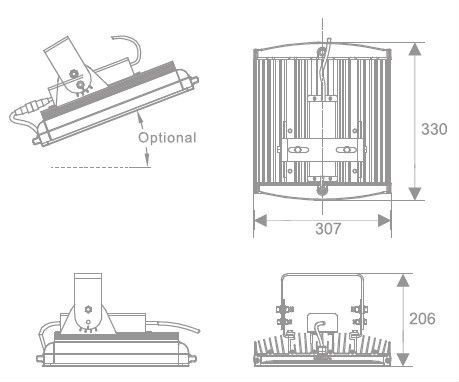 Optional

330

307

206