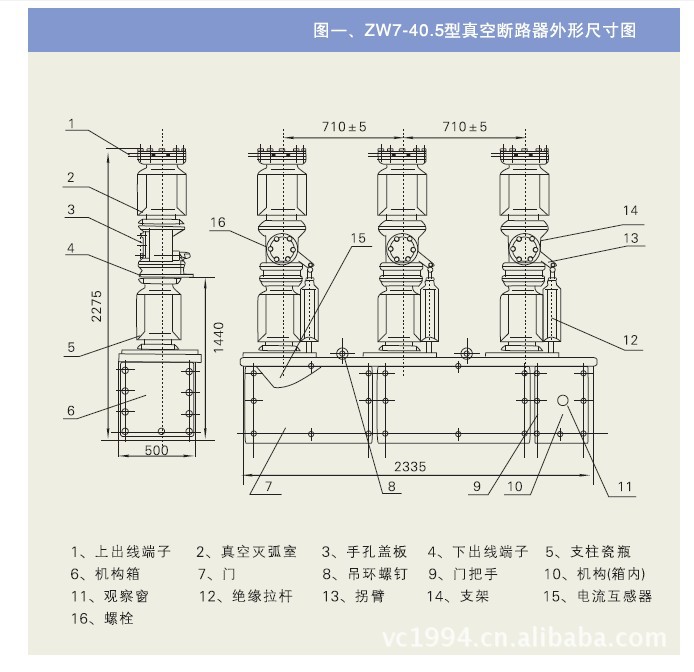 图一、ZW7-40.5型真空断路器外形尺寸图

1
2
3
4
5
6
2275
1440
500
710±5
710±5
16
15
14
13
12
2335
7
8
9
10
11

1、上出线端子 2、真空灭弧室 3、手孔盖板 4、下出线端子 5、支柱瓷瓶
6、机构箱 7、门 8、吊环螺钉 9、门把手 10、机构(箱内)
11、观察窗 12、绝缘拉杆 13、拐臂 14、支架 15、电流互感器
16、螺栓

vc1994.cn.alibaba.com