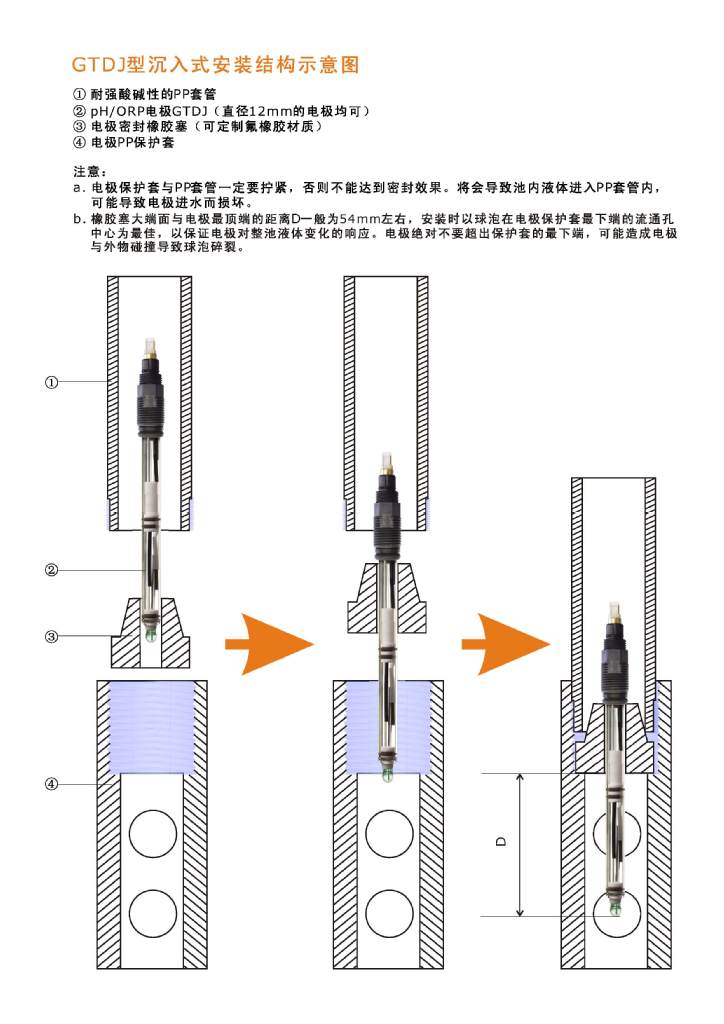 GTDJ型沉入式安装结构示意图

① 耐强酸碱性的PP套管
② pH/ORP电极GTDJ（直径12mm的电极均可）
③ 电极密封橡胶塞（可定制氟橡胶材质）
④ 电极PP保护套

注意：
a. 电极保护套与PP套管一定要拧紧，否则不能达到密封效果。将会导致池内液体进入PP套管内，可能导致电极进水而损坏。
b. 橡胶塞大端面与电极最顶端的距离D一般为54mm左右，安装时以球泡在电极保护套最下端的流通孔中心为最佳，以保证电极对整池液体变化的响应。电极绝对不要超出保护套的最下端，可能造成电极与外物碰撞导致球泡碎裂。

①

②

③

④

D