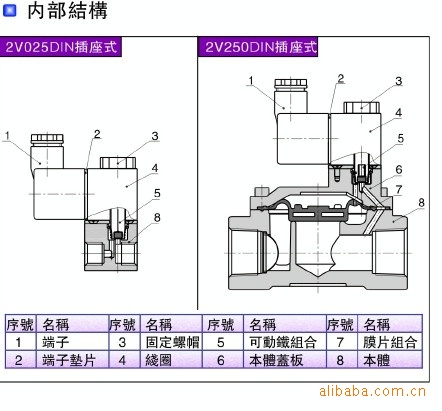 内部結構

2V025DIN插座式

1 2 3 4 5 8

2V250DIN插座式

1 2 3 4 5 6 7 8

| 序號 | 名稱 | 序號 | 名稱 | 序號 | 名稱 | 序號 | 名稱 |
|---|---|---|---|---|---|---|---|
| 1 | 端子 | 3 | 固定螺帽 | 5 | 可動鐵組合 | 7 | 膜片組合 |
| 2 | 端子墊片 | 4 | 綫圈 | 6 | 本體蓋板 | 8 | 本體 |

alibaba.com.cn