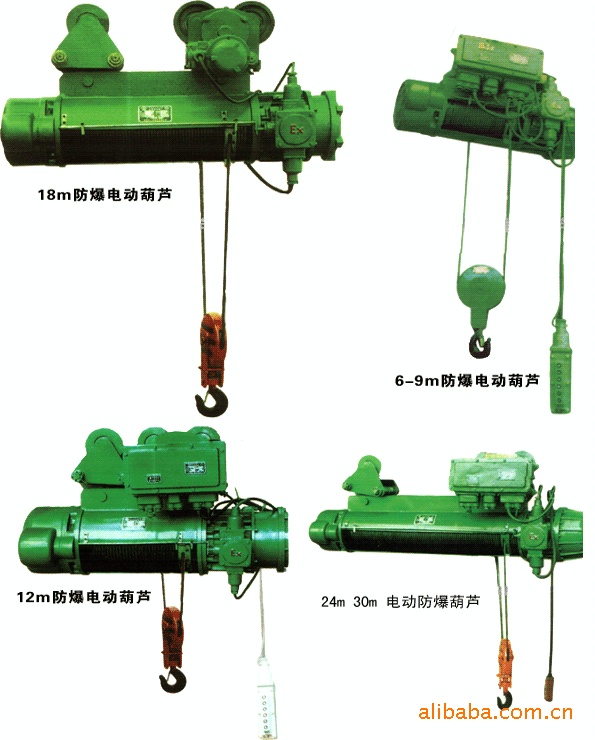 Ex

18m防爆电动葫芦

6-9m防爆电动葫芦

Ex

12m防爆电动葫芦

24m 30m 电动防爆葫芦

alibaba.com.cn